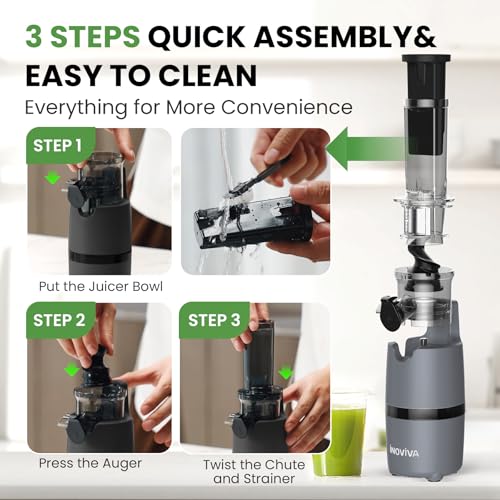 3 STEPS QUICK ASSEMBLY& EASY TO CLEAN

Everything for More Convenience

STEP 1

Put the Juicer Bowl

STEP 2

Press the Auger

STEP 3

Twist the Chute and Strainer

INOVIVA