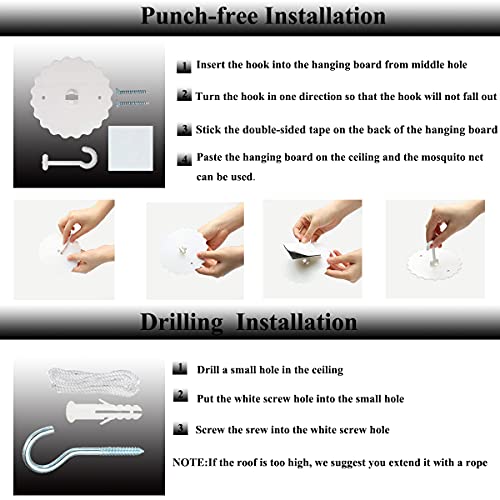 Punch-free Installation

1 Insert the hook into the hanging board from middle hole

2 Turn the hook in one direction so that the hook will not fall out

3 Stick the double-sided tape on the back of the hanging board

4 Paste the hanging board on the ceiling and the mosquito net can be used.

Drilling Installation

1 Drill a small hole in the ceiling

2 Put the white screw hole into the small hole

3 Screw the srew into the white screw hole

NOTE:If the roof is too high, we suggest you extend it with a rope