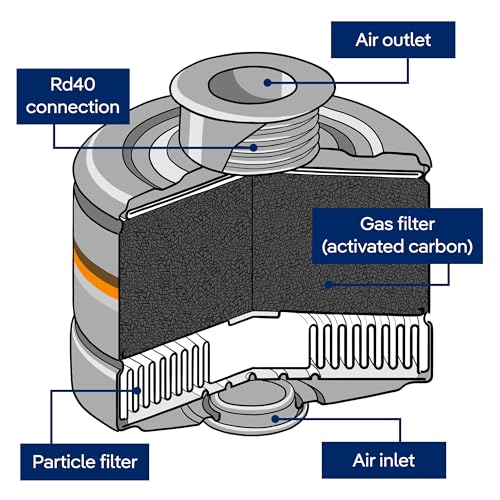 Air outlet

Rd40 connection

Gas filter (activated carbon)

Particle filter

Air inlet