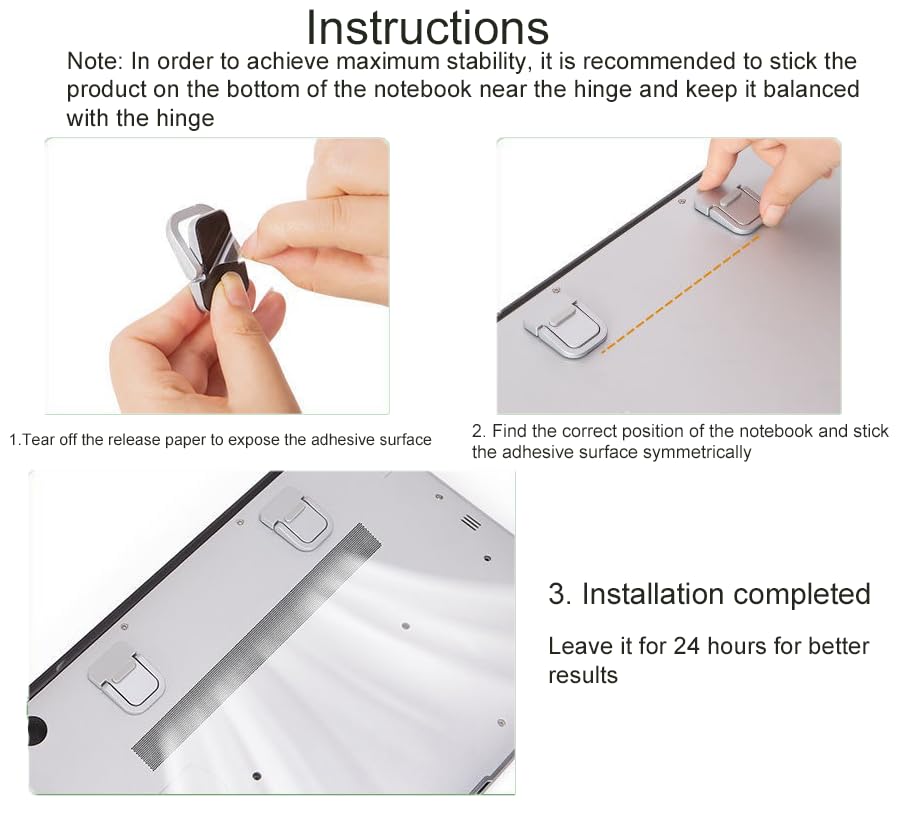 Instructions

Note: In order to achieve maximum stability, it is recommended to stick the product on the bottom of the notebook near the hinge and keep it balanced with the hinge

1.Tear off the release paper to expose the adhesive surface

2. Find the correct position of the notebook and stick the adhesive surface symmetrically

3. Installation completed

Leave it for 24 hours for better results