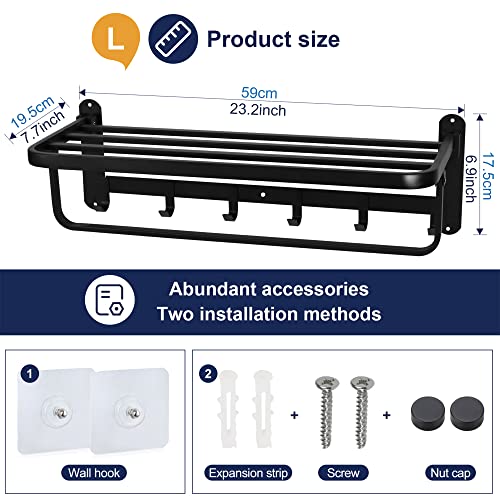 L

Product size

19.5cm
7.7inch

59cm
23.2inch

17.5cm
6.9inch

Abundant accessories
Two installation methods

1

Wall hook

2

+

+

Expansion strip

Screw

Nut cap