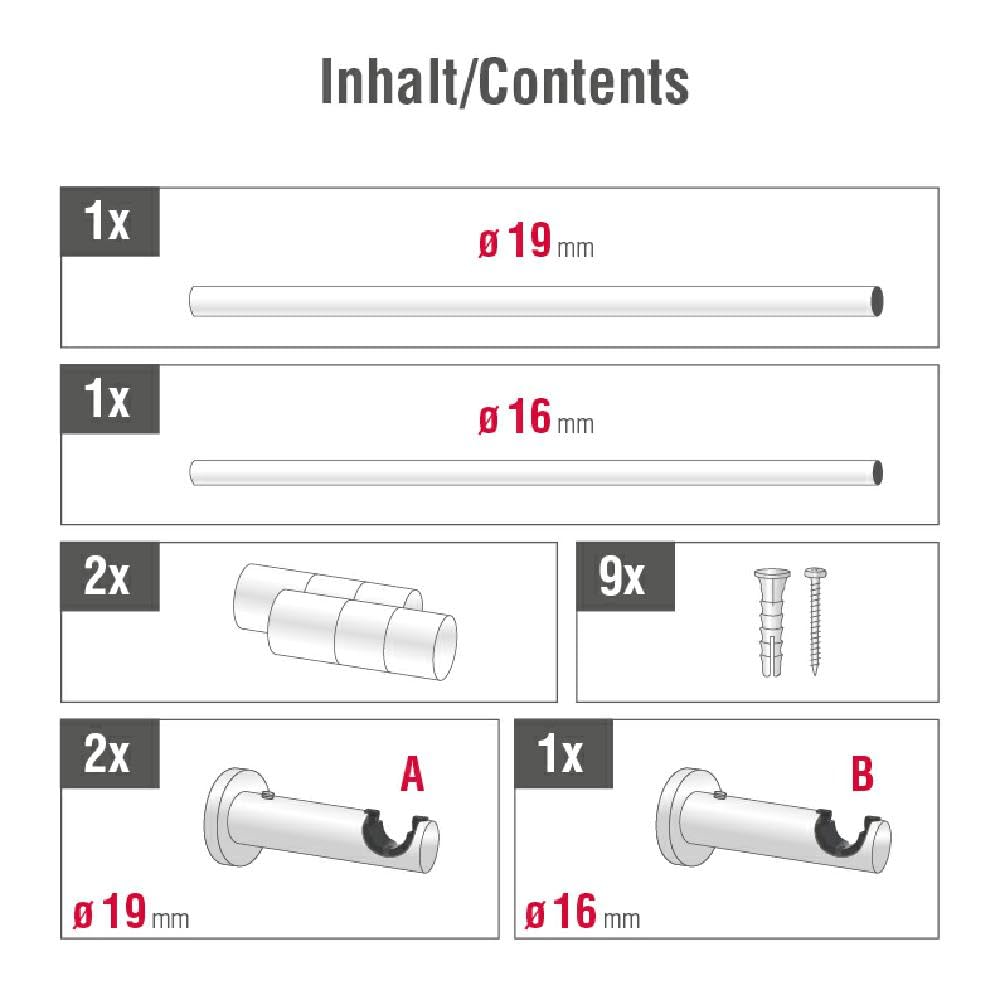 Inhalt/Contents

1x
ø 19 mm

1x
ø 16 mm

2x

9x

2x
A
ø 19 mm

1x
B
ø 16 mm