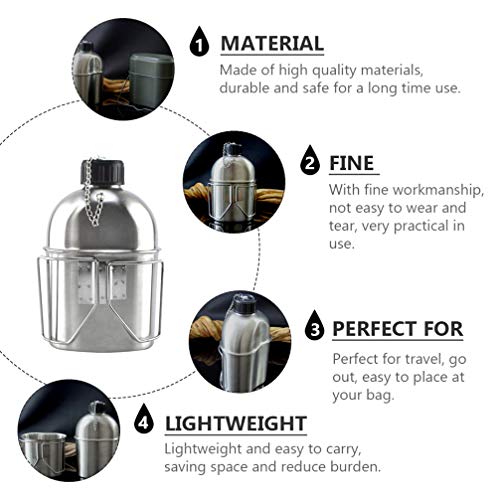 1 MATERIAL
Made of high quality materials, durable and safe for a long time use.

2 FINE
With fine workmanship, not easy to wear and tear, very practical in use.

3 PERFECT FOR
Perfect for travel, go out, easy to place at your bag.

4 LIGHTWEIGHT
Lightweight and easy to carry, saving space and reduce burden.