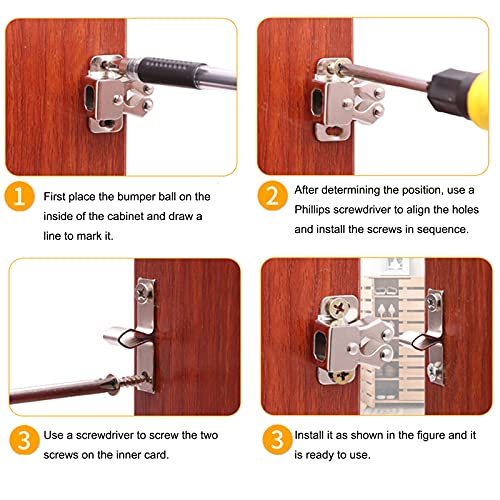 1 First place the bumper ball on the inside of the cabinet and draw a line to mark it.

2 After determining the position, use a Phillips screwdriver to align the holes and install the screws in sequence.

3 Use a screwdriver to screw the two screws on the inner card.

3 Install it as shown in the figure and it is ready to use.