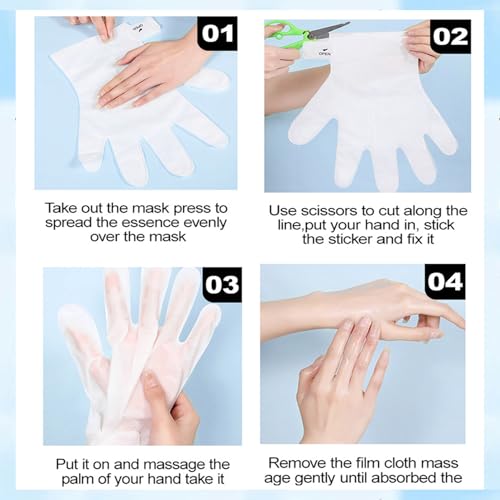 01

OPEN

Take out the mask press to spread the essence evenly over the mask

02

OPEN

Use scissors to cut along the line,put your hand in, stick the sticker and fix it

03

Put it on and massage the palm of your hand take it

04

Remove the film cloth mass age gently until absorbed the