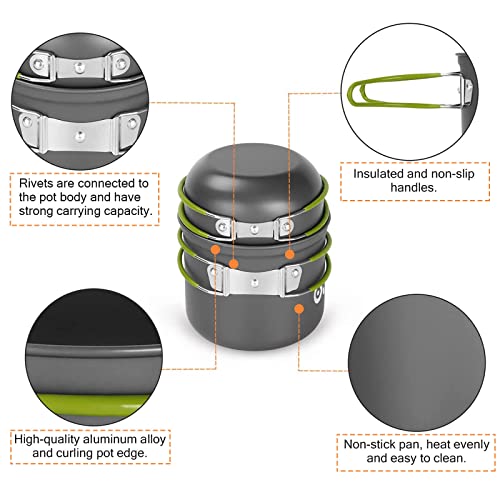 Rivets are connected to the pot body and have strong carrying capacity.

Insulated and non-slip handles.

High-quality aluminum alloy and curling pot edge.

Non-stick pan, heat evenly and easy to clean.