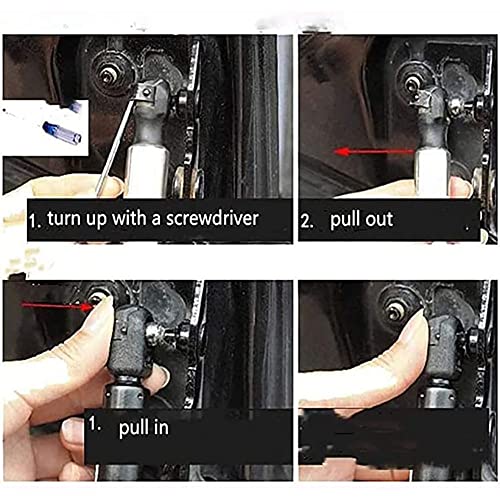 1. turn up with a screwdriver

2. pull out

1. pull in