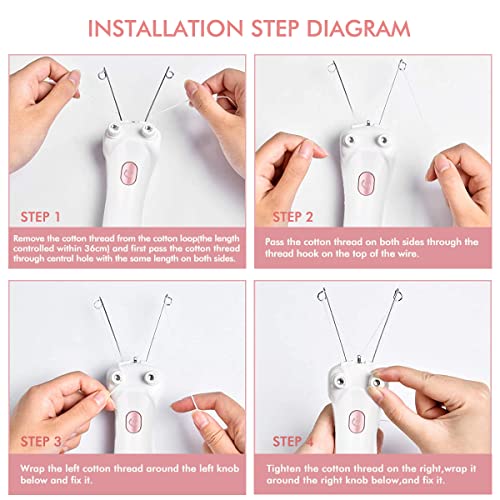 INSTALLATION STEP DIAGRAM

STEP 1

Remove the cotton thread from the cotton loop(the length controlled within 36cm) and first pass the cotton thread through central hole with the same length on both sides.

STEP 2

Pass the cotton thread on both sides through the thread hook on the top of the wire.

STEP 3

Wrap the left cotton thread around the left knob below and fix it.

STEP 4

Tighten the cotton thread on the right,wrap it around the right knob below,and fix it.