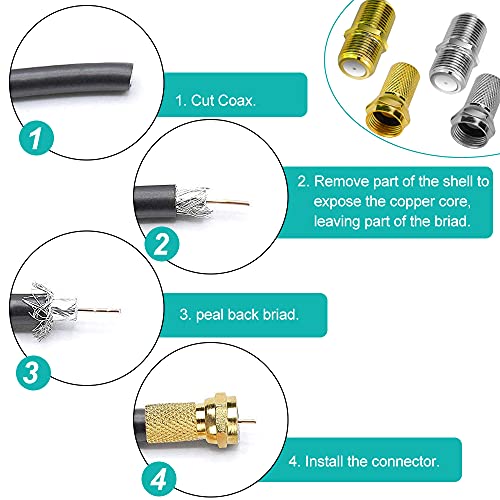 1

1. Cut Coax.

2

2. Remove part of the shell to expose the copper core, leaving part of the briad.

3

3. peal back briad.

4

4. Install the connector.