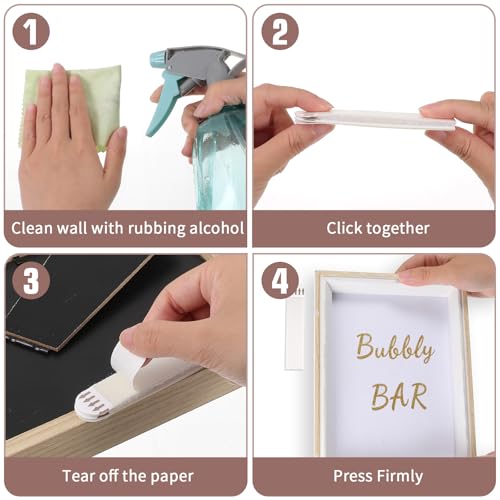 1

Clean wall with rubbing alcohol

2

Click together

3

Tear off the paper

4

Bubbly BAR

Press Firmly