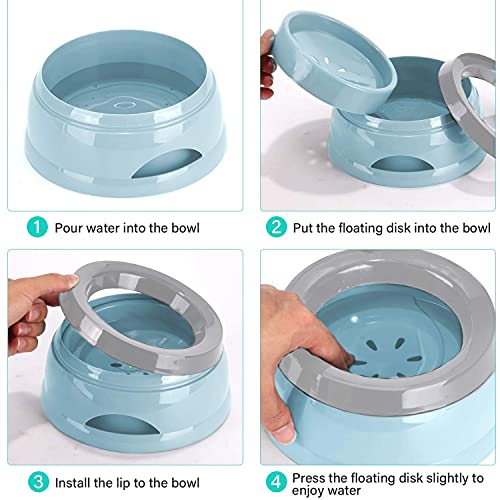 1 Pour water into the bowl

2 Put the floating disk into the bowl

3 Install the lip to the bowl

4 Press the floating disk slightly to enjoy water