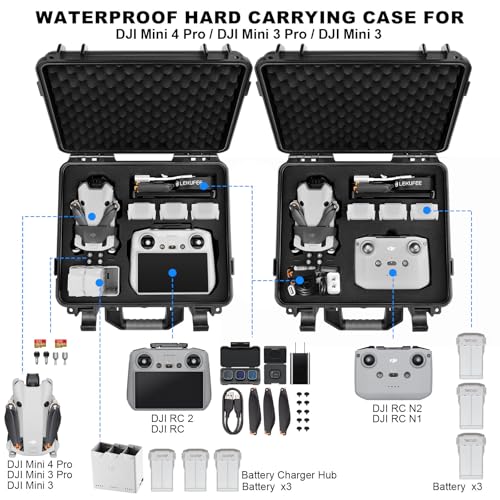 WATERPROOF HARD CARRYING CASE FOR
DJI Mini 4 Pro / DJI Mini 3 Pro / DJI Mini 3

LEKUFEE

LEKUFEE

DJI RC 2
DJI RC

DJI RC N2
DJI RC N1

DJI Mini 4 Pro
DJI Mini 3 Pro
DJI Mini 3

Battery Charger Hub
Battery x3

Battery x3