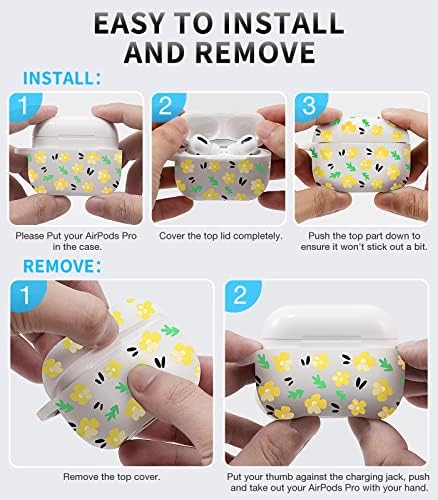 EASY TO INSTALL AND REMOVE

INSTALL:

1

Please Put your AirPods Pro in the case.

2

Cover the top lid completely.

3

Push the top part down to ensure it won't stick out a bit.

REMOVE:

1

Remove the top cover.

2

Put your thumb against the charging jack, push and take out your AirPods Pro with your hand.