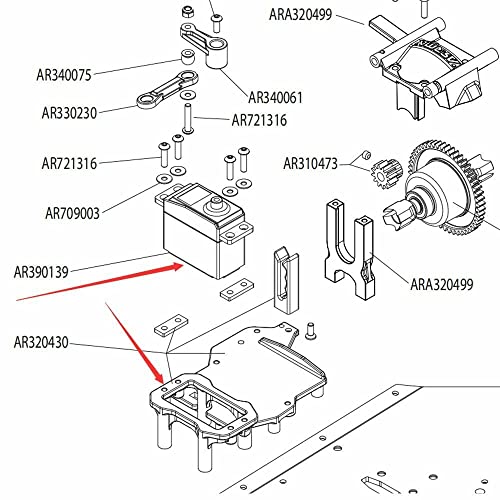 ARA320499
AR340075
AR340061
AR330230
AR721316
AR721316
AR310473
AR709003
AR390139
ARA320499
AR320430