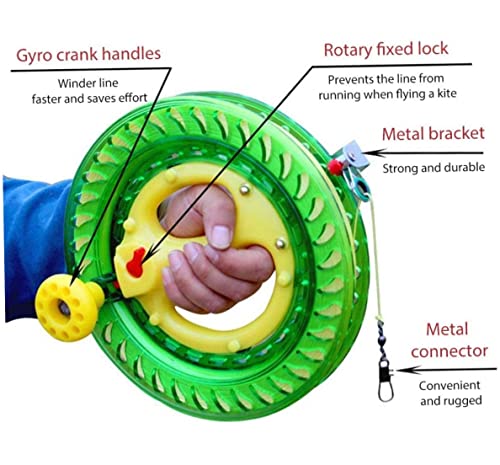 Gyro crank handles

Winder line faster and saves effort

Rotary fixed lock

Prevents the line from running when flying a kite

Metal bracket

Strong and durable

Metal connector

Convenient and rugged