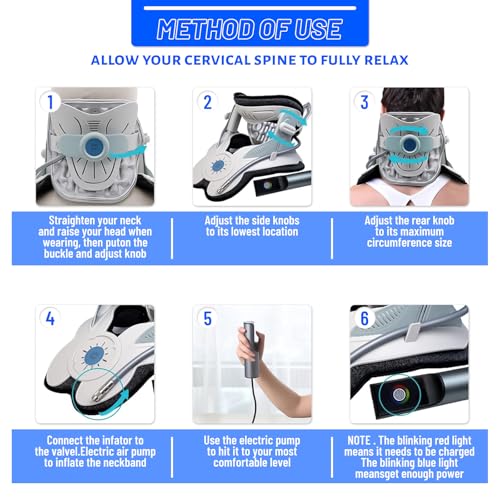 METHOD OF USE

ALLOW YOUR CERVICAL SPINE TO FULLY RELAX

1

2

3

Straighten your neck and raise your head when wearing, then puton the buckle and adjust knob

Adjust the side knobs to its lowest location

Adjust the rear knob to its maximum circumference size

4

5

6

Connect the infator to the valvel.Electric air pump to inflate the neckband

Use the electric pump to hit it to your most comfortable level

NOTE . The blinking red light means it needs to be charged The blinking blue light meansget enough power