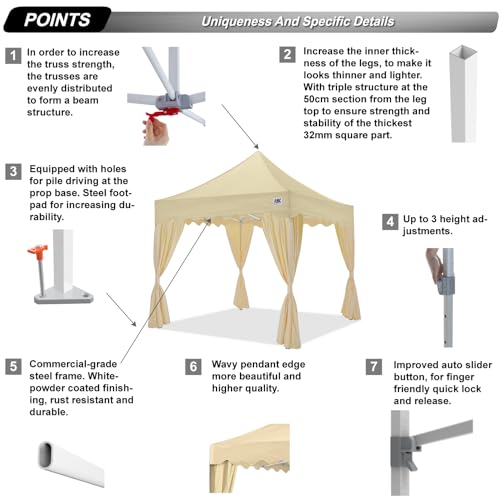 POINTS

Uniqueness And Specific Details

1 In order to increase the truss strength, the trusses are evenly distributed to form a beam structure.

2 Increase the inner thickness of the legs, to make it looks thinner and lighter. With triple structure at the 50cm section from the leg top to ensure strength and stability of the thickest 32mm square part.

3 Equipped with holes for pile driving at the prop base. Steel footpad for increasing durability.

4 Up to 3 height adjustments.

5 Commercial-grade steel frame. White-powder coated finishing, rust resistant and durable.

6 Wavy pendant edge more beautiful and higher quality.

7 Improved auto slider button, for finger friendly quick lock and release.