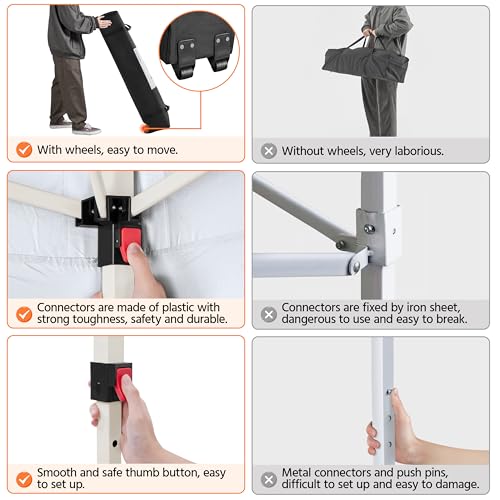 With wheels, easy to move.

Without wheels, very laborious.

Connectors are made of plastic with strong toughness, safety and durable.

Connectors are fixed by iron sheet, dangerous to use and easy to break.

Smooth and safe thumb button, easy to set up.

Metal connectors and push pins, difficult to set up and easy to damage.