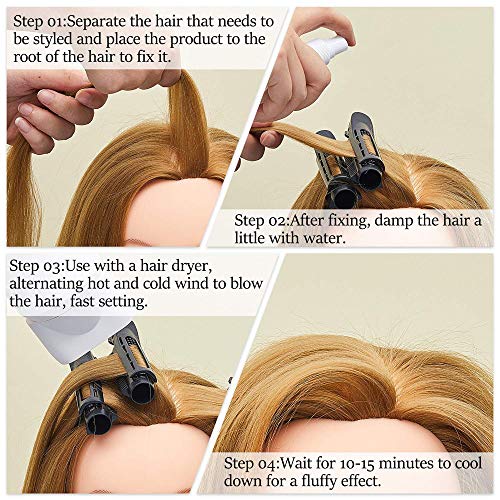 Step 01:Separate the hair that needs to be styled and place the product to the root of the hair to fix it.

Step 02:After fixing, damp the hair a little with water.

Step 03:Use with a hair dryer, alternating hot and cold wind to blow the hair, fast setting.

Step 04:Wait for 10-15 minutes to cool down for a fluffy effect.