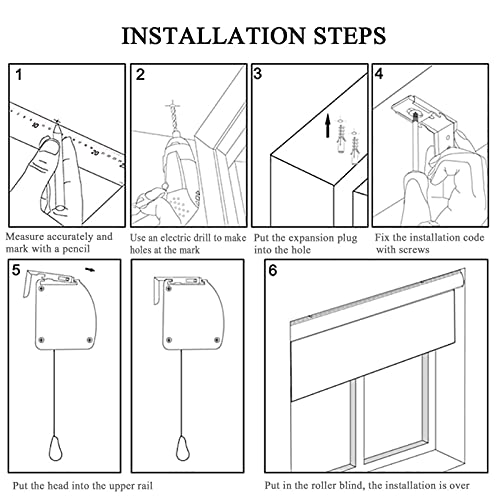 INSTALLATION STEPS

1

10

20

Measure accurately and mark with a pencil

2

Use an electric drill to make holes at the mark

3

Put the expansion plug into the hole

4

Fix the installation code with screws

5

Put the head into the upper rail

6

Put in the roller blind, the installation is over