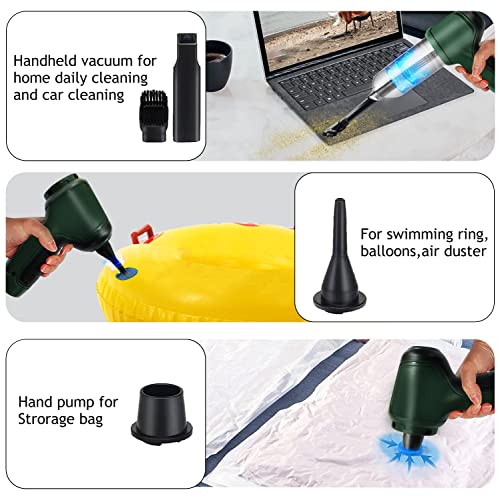 Handheld vacuum for home daily cleaning and car cleaning

For swimming ring, balloons,air duster

Hand pump for Strorage bag