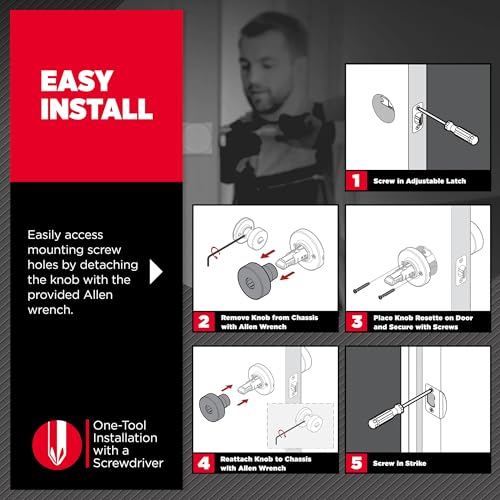 EASY INSTALL

Easily access mounting screw holes by detaching the knob with the provided Allen wrench.

One-Tool Installation with a Screwdriver

1 Screw in Adjustable Latch

2 Remove Knob from Chassis with Allen Wrench

3 Place Knob Rosette on Door and Secure with Screws

4 Reattach Knob to Chassis with Allen Wrench

5 Screw in Strike