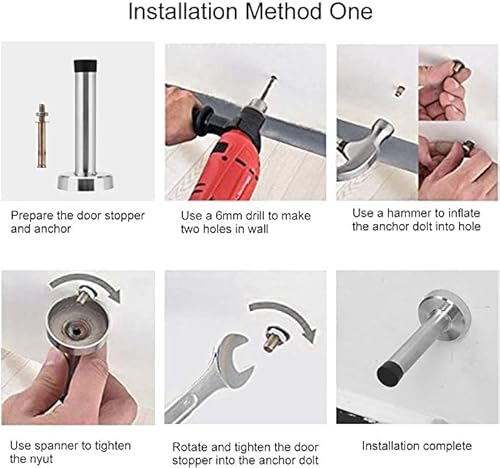 Installation Method One

Prepare the door stopper and anchor

Use a 6mm drill to make two holes in wall

Use a hammer to inflate the anchor dolt into hole

Use spanner to tighten the nyut

Rotate and tighten the door stopper into the anchor dolt

Installation complete