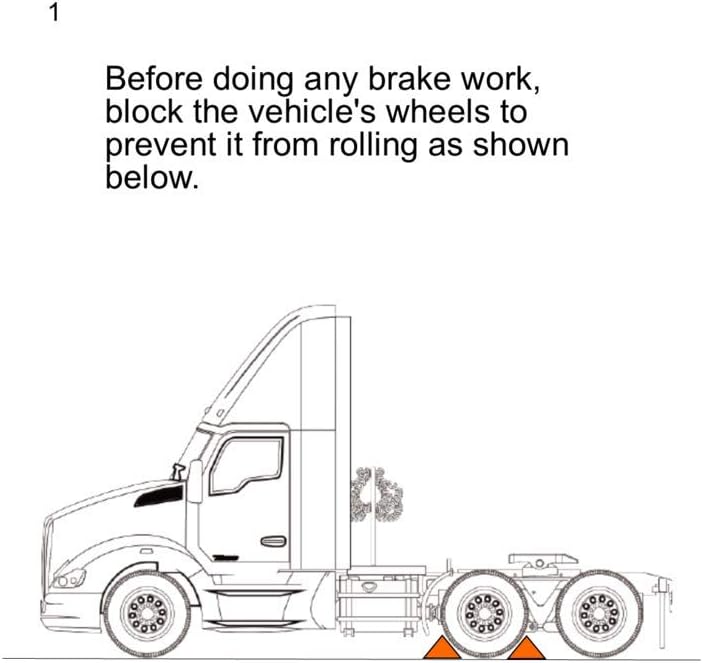 1

Before doing any brake work, block the vehicle's wheels to prevent it from rolling as shown below.