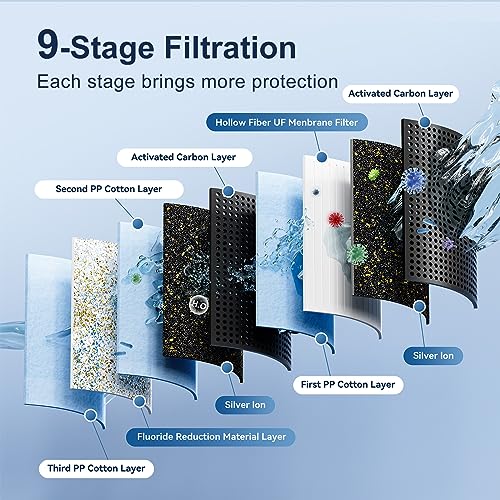 9-Stage Filtration

Each stage brings more protection

Activated Carbon Layer

Hollow Fiber UF Menbrane Filter

Activated Carbon Layer

Second PP Cotton Layer

$H_2O$

Silver Ion

First PP Cotton Layer

Silver Ion

Fluoride Reduction Material Layer

Third PP Cotton Layer