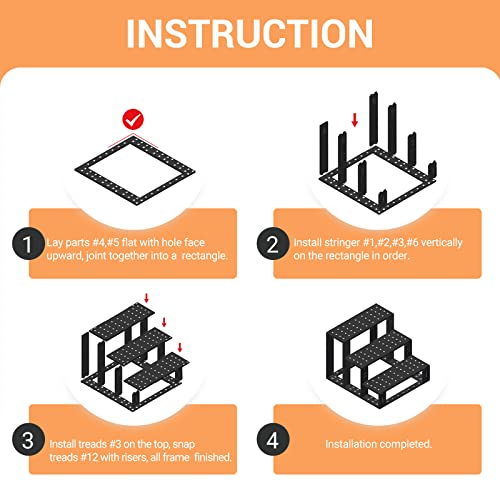 INSTRUCTION

1 Lay parts #4,#5 flat with hole face upward, joint together into a rectangle.

2 Install stringer #1,#2,#3,#6 vertically on the rectangle in order.

3 Install treads #3 on the top, snap treads #12 with risers, all frame finished.

4 Installation completed.