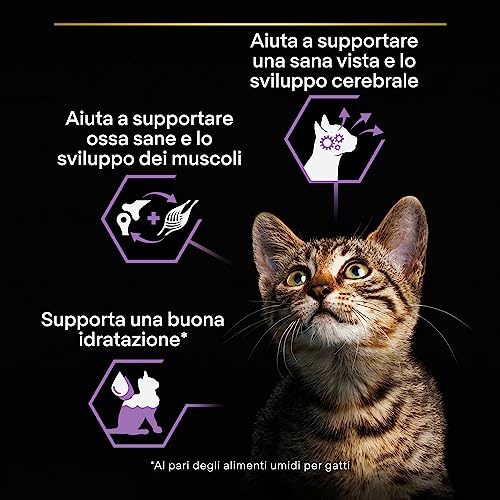 Aiuta a supportare una sana vista e lo sviluppo cerebrale

Aiuta a supportare ossa sane e lo sviluppo dei muscoli

Supporta una buona idratazione*

*Al pari degli alimenti umidi per gatti