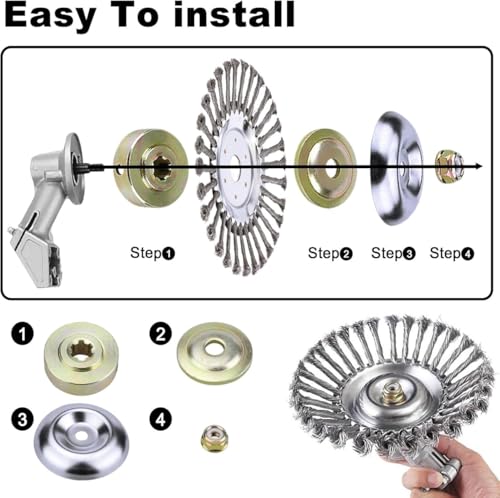 Easy To install

Step❶

Step❷ Step❸ Step❹

❶

❷

❸

❹