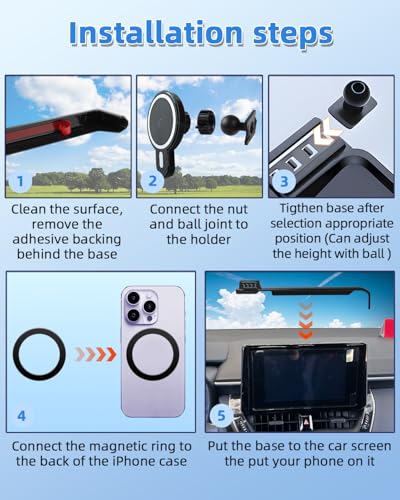 Installation steps

1

Clean the surface, remove the adhesive backing behind the base

2

Connect the nut and ball joint to the holder

3

Tigthen base after selection appropriate position (Can adjust the height with ball )

4

Connect the magnetic ring to the back of the iPhone case

5

Put the base to the car screen the put your phone on it