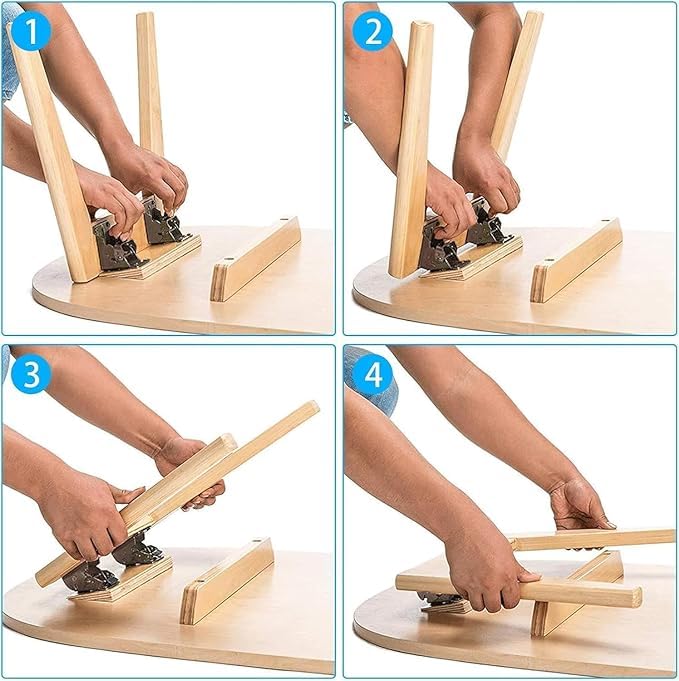 1

2

3

4