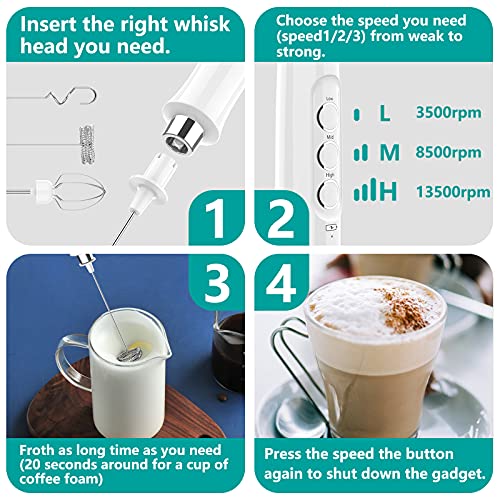 Insert the right whisk head you need.

1

Choose the speed you need (speed1/2/3) from weak to strong.

Low

Mid

High

L 3500rpm

M 8500rpm

H 13500rpm

2

3

Froth as long time as you need (20 seconds around for a cup of coffee foam)

4

Press the speed the button again to shut down the gadget.