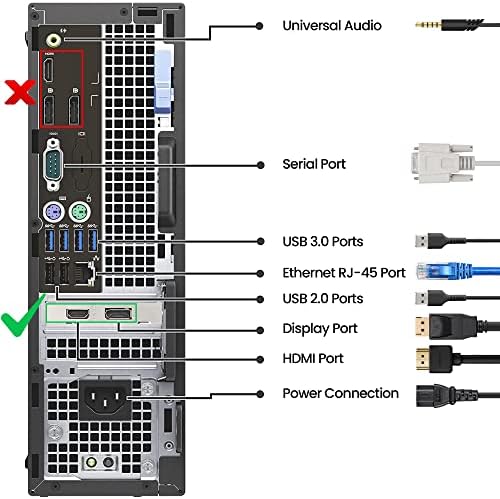 Universal Audio

Serial Port

USB 3.0 Ports

Ethernet RJ-45 Port

USB 2.0 Ports

Display Port

HDMI Port

Power Connection