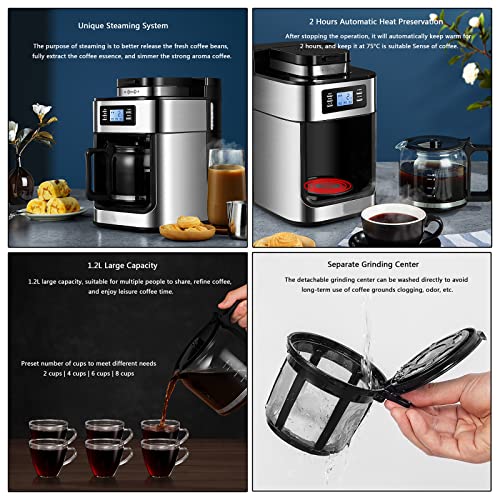 Unique Steaming System

The purpose of steaming is to better release the fresh coffee beans, fully extract the coffee essence, and simmer the strong aroma coffee.

2 Hours Automatic Heat Preservation

After stopping the operation, it will automatically keep warm for 2 hours, and keep it at 75°C is suitable Sense of coffee.

1.2L Large Capacity

1.2L large capacity, suitable for multiple people to share, refine coffee, and enjoy leisure coffee time.

Preset number of cups to meet different needs
2 cups | 4 cups | 6 cups | 8 cups

Separate Grinding Center

The detachable grinding center can be washed directly to avoid long-term use of coffee grounds clogging, odor, etc.