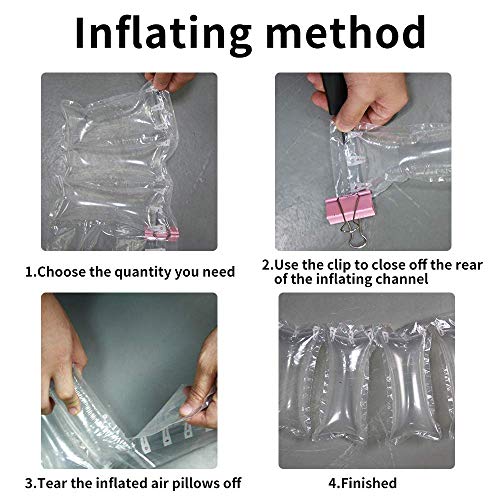 Inflating method

1.Choose the quantity you need

2.Use the clip to close off the rear of the inflating channel

3.Tear the inflated air pillows off

4.Finished