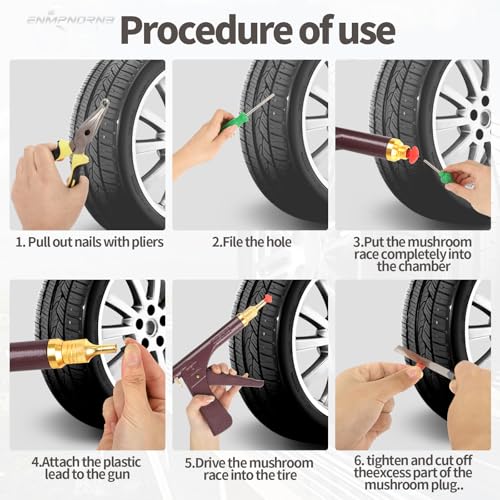 ENMPNORNB

Procedure of use

1. Pull out nails with pliers

2.File the hole

3.Put the mushroom race completely into the chamber

4.Attach the plastic lead to the gun

5.Drive the mushroom race into the tire

6. tighten and cut off theexcess part of the mushroom plug..