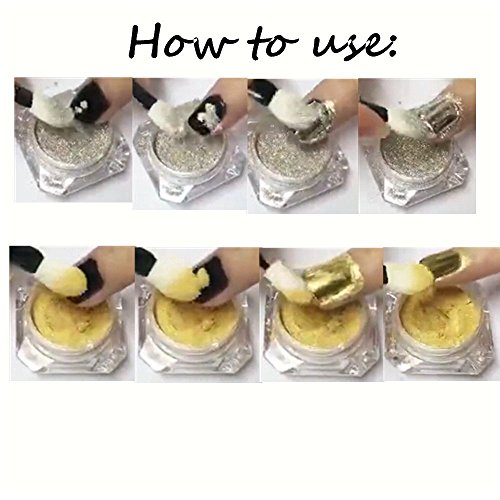 How to use: