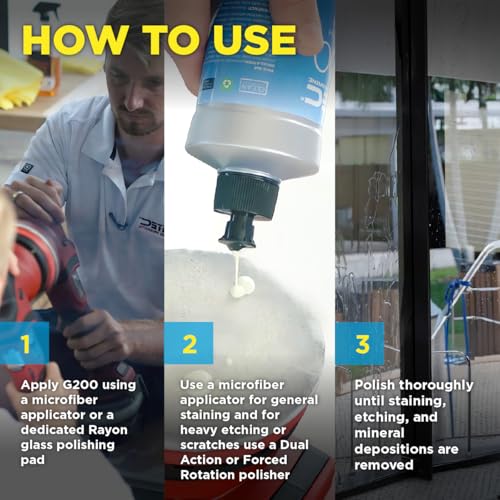 HOW TO USE

1

Apply G200 using a microfiber applicator or a dedicated Rayon glass polishing pad

2

Use a microfiber applicator for general staining and for heavy etching or scratches use a Dual Action or Forced Rotation polisher

3

Polish thoroughly until staining, etching, and mineral depositions are removed