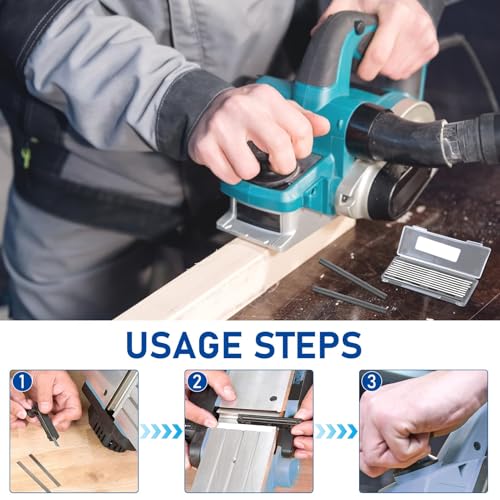 USAGE STEPS

1

2

3