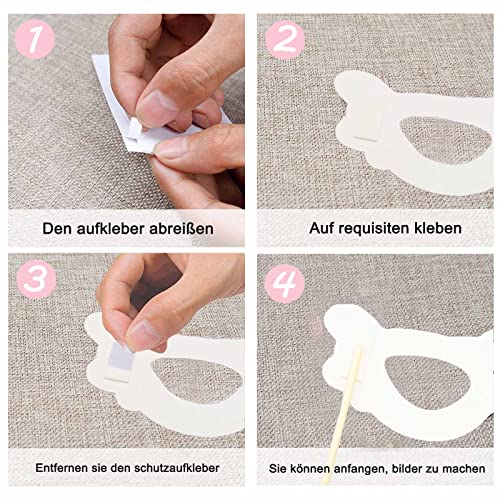 1

Den aufkleber abreißen

2

Auf requisiten kleben

3

Entfernen sie den schutzaufkleber

4

Sie können anfangen, bilder zu machen