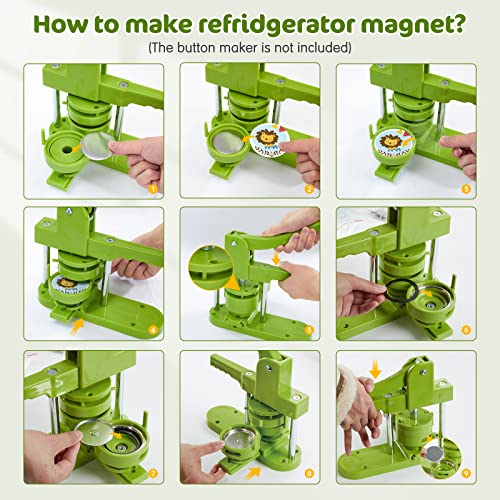 How to make refridgerator magnet?
(The button maker is not included)

1
2
3
4
5
6
7
8
9