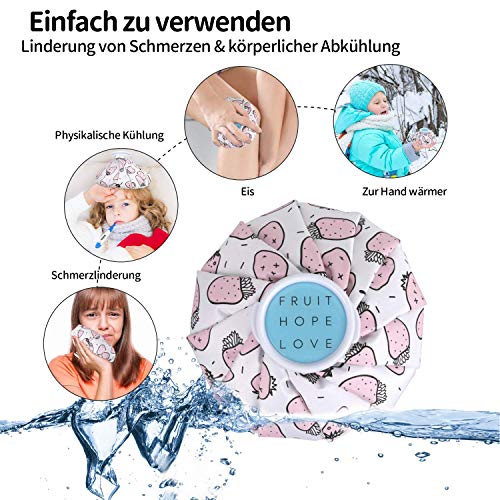 Einfach zu verwenden
Linderung von Schmerzen & körperlicher Abkühlung

Physikalische Kühlung

Eis

Zur Hand wärmer

Schmerzlinderung

FRUIT
HOPE
LOVE