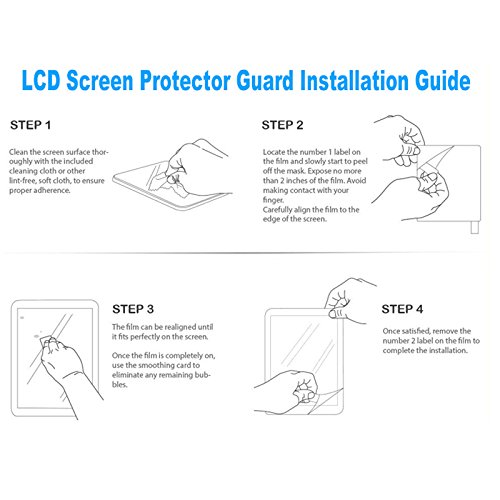 LCD Screen Protector Guard Installation Guide

STEP 1

Clean the screen surface thoroughly with the included cleaning cloth or other lint-free, soft cloth, to ensure proper adherence.

STEP 2

Locate the number 1 label on the film and slowly start to peel off the mask. Expose no more than 2 inches of the film. Avoid making contact with your finger.
Carefully align the film to the edge of the screen.

STEP 3

The film can be realigned until it fits perfectly on the screen.

Once the film is completely on, use the smoothing card to eliminate any remaining bubbles.

STEP 4

Once satisfied, remove the number 2 label on the film to complete the installation.