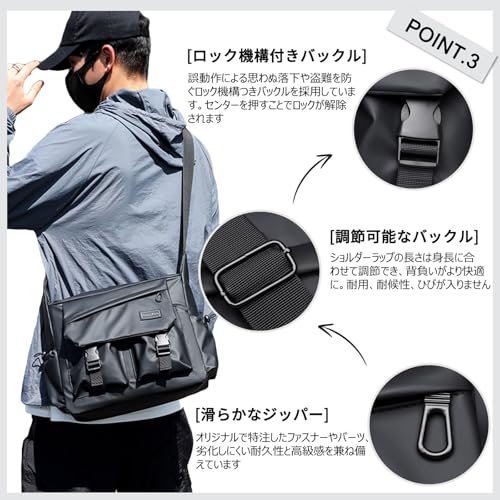 POINT.3

[ロック機構付きバックル]

誤動作による思わぬ落下や盗難を防ぐロック機構つきバックルを採用しています。センターを押すことでロックが解除されます

[調節可能なバックル]

ショルダーラップの長さは身長に合わせて調節でき、背負いがより快適に。耐用、耐候性、ひびが入りません

[滑らかなジッパー]

オリジナルで特注したファスナーやパーツ、劣化しにくい耐久性と高級感を兼ね備えています