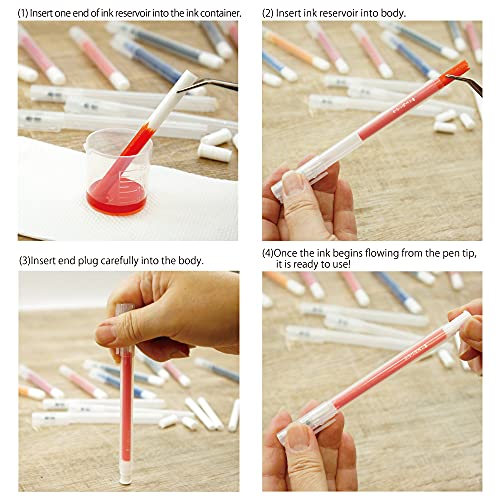 (1) Insert one end of ink reservoir into the ink container.

(2) Insert ink reservoir into body.

(3)Insert end plug carefully into the body.

(4)Once the ink begins flowing from the pen tip, it is ready to use!