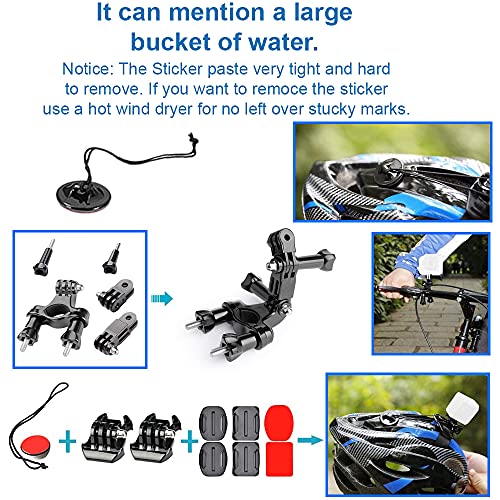 It can mention a large bucket of water.

Notice: The Sticker paste very tight and hard to remove. If you want to remoce the sticker use a hot wind dryer for no left over stucky marks.