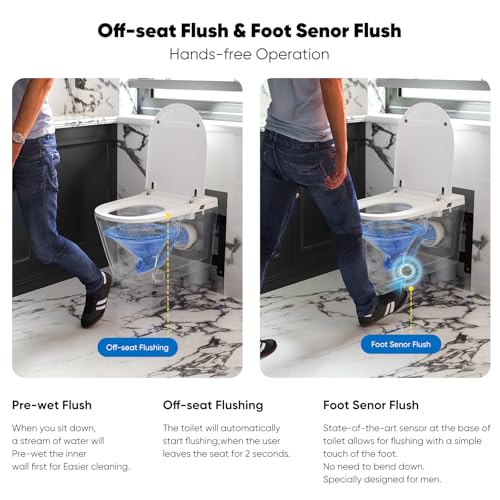 Off-seat Flush & Foot Senor Flush
Hands-free Operation

Off-seat Flushing

Foot Senor Flush

Pre-wet Flush
When you sit down, a stream of water will Pre-wet the inner wall first for Easier cleaning.

Off-seat Flushing
The toilet will automatically start flushing,when the user leaves the seat for 2 seconds.

Foot Senor Flush
State-of-the-art sensor at the base of toilet allows for flushing with a simple touch of the foot.
No need to bend down.
Specially designed for men.